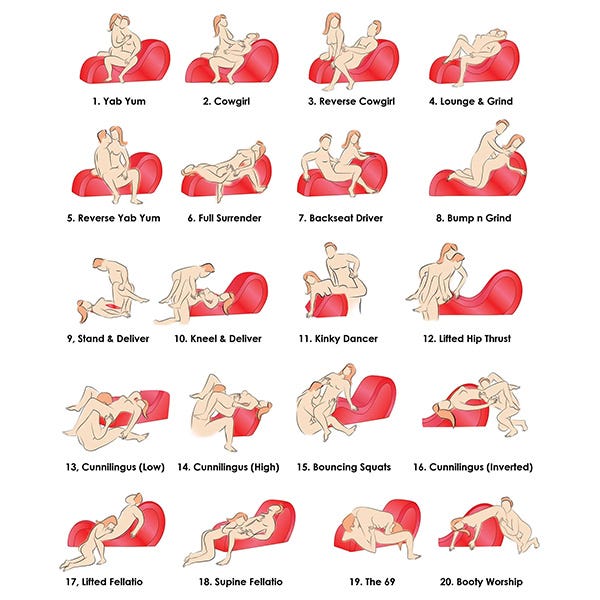 1. Yab Yum
2. Cowgirl
3. Reverse Cowgirl
4. Lounge & Grind

5. Reverse Yab Yum
6. Full Surrender
7. Backseat Driver
8. Bump n Grind

9, Stand & Deliver
10. Kneel & Deliver
11. Kinky Dancer
12. Lifted Hip Thrust

13, Cunnilingus (Low)
14. Cunnilingus (High)
15. Bouncing Squats
16. Cunnilingus (Inverted)

17, Lifted Fellatio
18. Supine Fellatio
19. The 69
20. Booty Worship