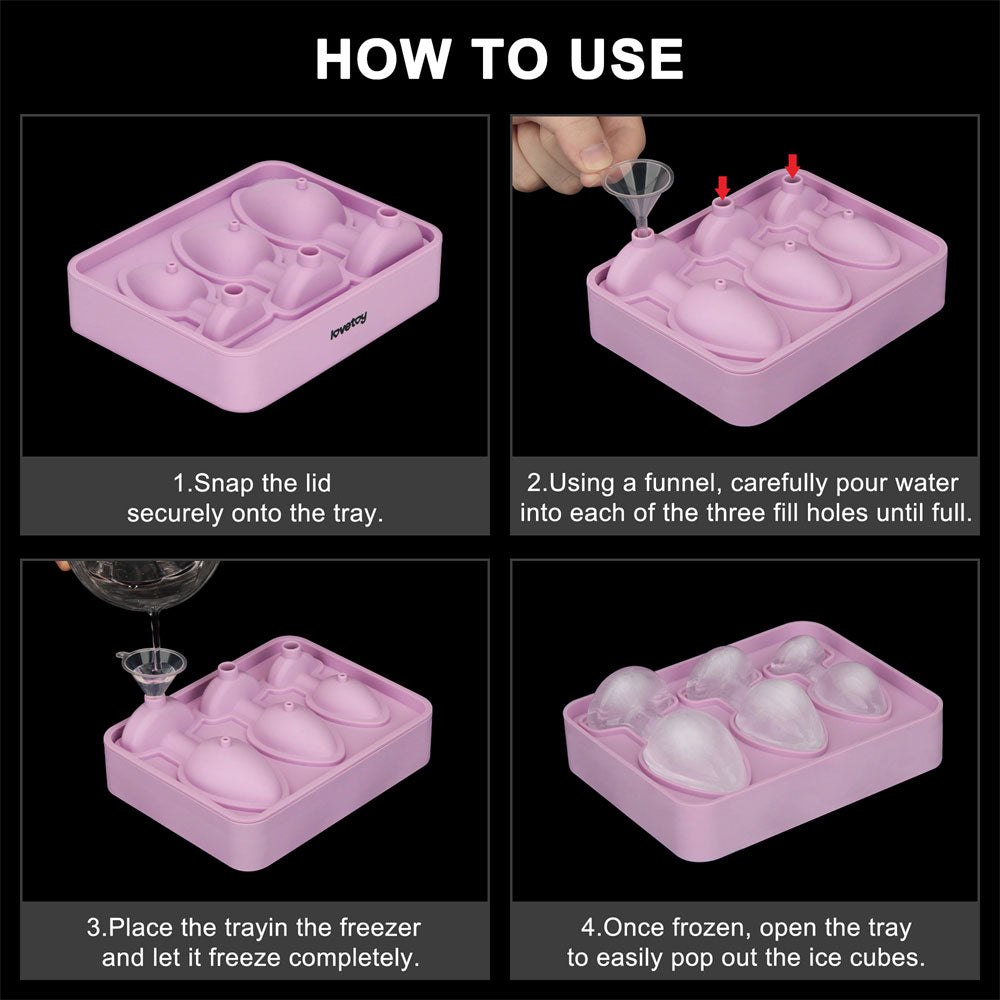 HOW TO USE

lovetoy

1.Snap the lid securely onto the tray.

2.Using a funnel, carefully pour water into each of the three fill holes until full.

3.Place the trayin the freezer and let it freeze completely.

4.Once frozen, open the tray to easily pop out the ice cubes.